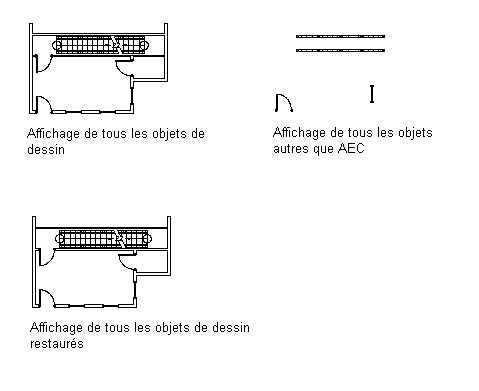 Affichage de tous les objets de dessin

Affichage de tous les objets autres que AEC

Affichage de tous les objets de dessin restaurés