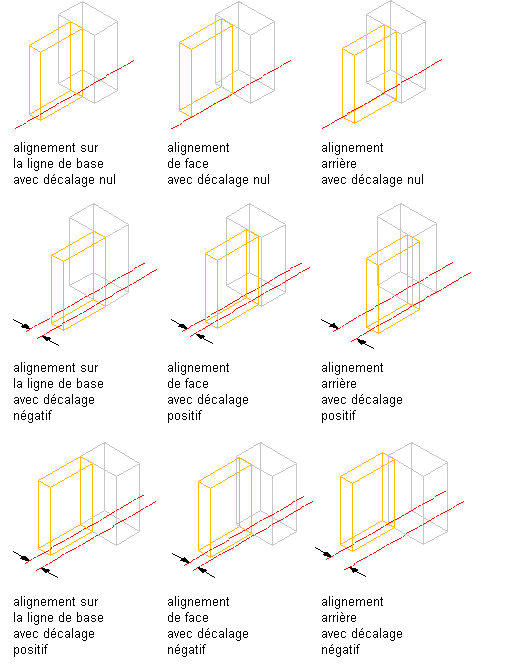 alignement sur
la ligne de base
avec décalage nul

alignement
de face
avec décalage nul

alignement
arrière
avec décalage nul

alignement sur
la ligne de base
avec décalage
négatif

alignement
de face
avec décalage
positif

alignement
arrière
avec décalage
positif

alignement sur
la ligne de base
avec décalage
positif

alignement
de face
avec décalage
négatif

alignement
arrière
avec décalage
négatif