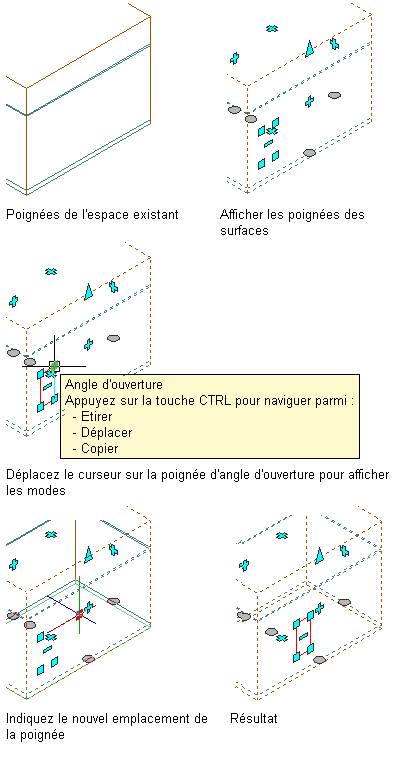 Poignées de l'espace existant

Afficher les poignées des surfaces

Angle d'ouverture
Appuyez sur la touche CTRL pour naviguer parmi :
- Etirer
- Déplacer
- Copier

Déplacez le curseur sur la poignée d'angle d'ouverture pour afficher les modes

Indiquez le nouvel emplacement de la poignée

Résultat