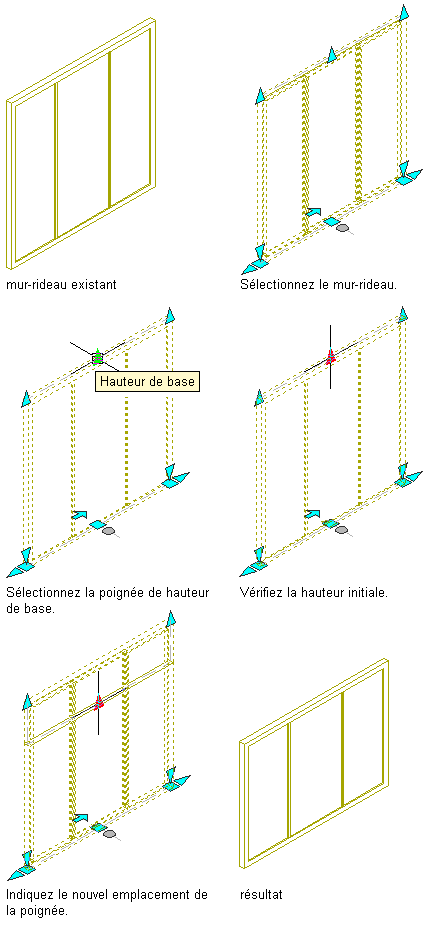 mur-rideau existant

Sélectionnez le mur-rideau.

Hauteur de base

Sélectionnez la poignée de hauteur de base.

Vérifiez la hauteur initiale.

Indiquez le nouvel emplacement de la poignée.

résultat