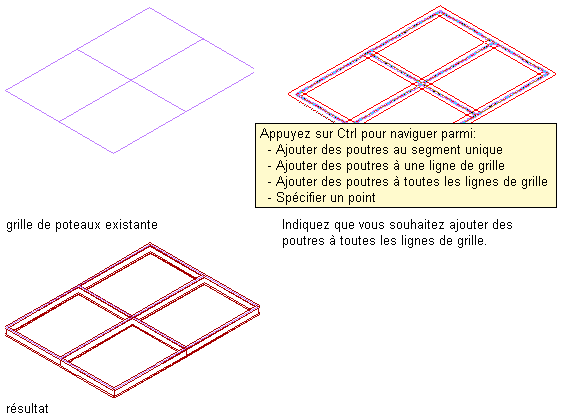 Appuyez sur Ctrl pour naviguer parmi:
- Ajouter des poutres au segment unique
- Ajouter des poutres à une ligne de grille
- Ajouter des poutres à toutes les lignes de grille
- Spécifier un point

grille de poteaux existante

Indiquez que vous souhaitez ajouter des poutres à toutes les lignes de grille.

résultat