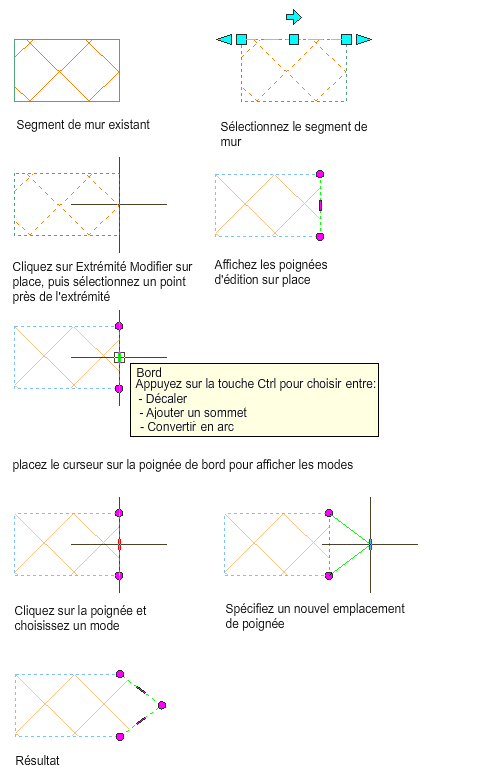 Segment de mur existant

Sélectionnez le segment de mur

Cliquez sur Extrémité Modifier sur place, puis sélectionnez un point près de l'extrémité

Affichez les poignées d'édition sur place

Bord
Appuyez sur la touche Ctrl pour choisir entre:
- Décaler
- Ajouter un sommet
- Convertir en arc

placez le curseur sur la poignée de bord pour afficher les modes

Cliquez sur la poignée et choisissez un mode

Spécifiez un nouvel emplacement de poignée

Résultat