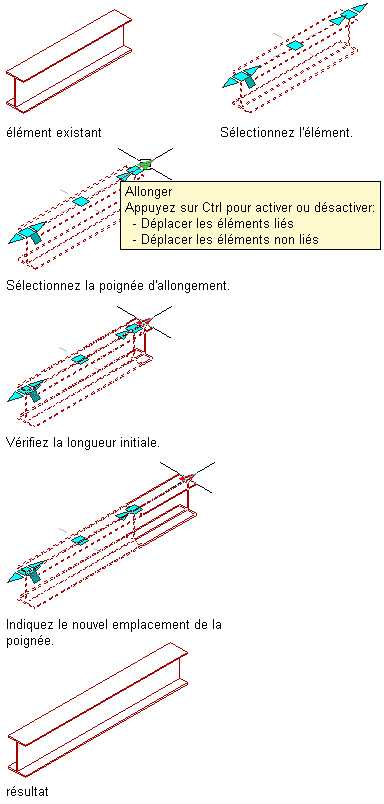 élément existant

Sélectionnez l'élément.

Allonger
Appuyez sur Ctrl pour activer ou désactiver:
- Déplacer les éléments liés
- Déplacer les éléments non liés

Sélectionnez la poignée d'allongement.

Vérifiez la longueur initiale.

Indiquez le nouvel emplacement de la poignée.

résultat