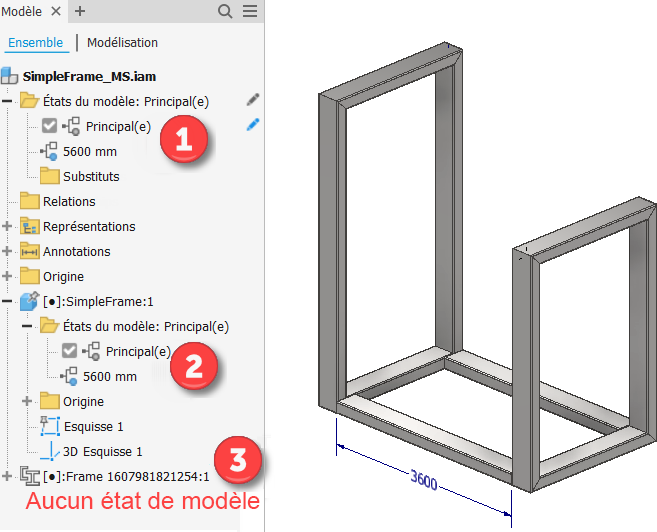 Modèle × +

Ensemble | Modélisation

SimpleFrame_MS.iam
États du modèle: Principal(e)
Principal(e)
1
5600 mm
Substituts
Relations
Représentations
Annotations
Origine
[●]:SimpleFrame:1
États du modèle: Principal(e)
Principal(e)
2
5600 mm
Origine
Esquisse 1
3D Esquisse 1
3
[●]:Frame 1607981821254:1
Aucun état de modèle

3600