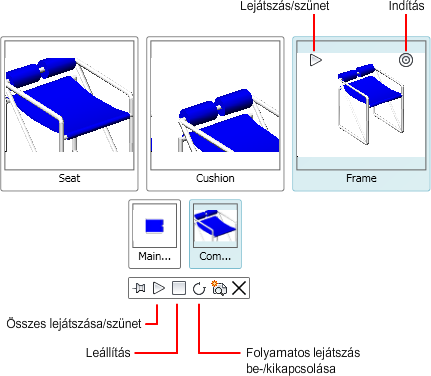 Lejátszás/szünet

Indítás

Seat

Cushion

Frame

Main...

Com...

Összes lejátszása/szünet

Leállítás

Folyamatos lejátszás be-/kikapcsolása