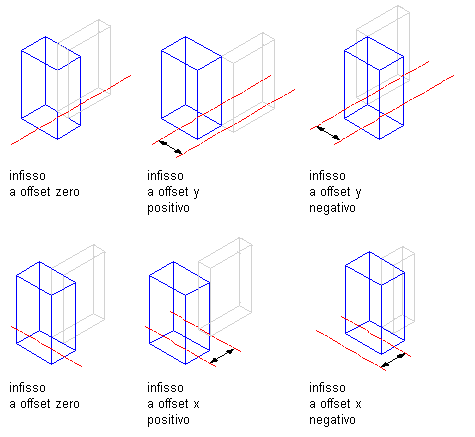 infisso
a offset zero

infisso
a offset y
positivo

infisso
a offset y
negativo

infisso
a offset zero

infisso
a offset x
positivo

infisso
a offset x
negativo