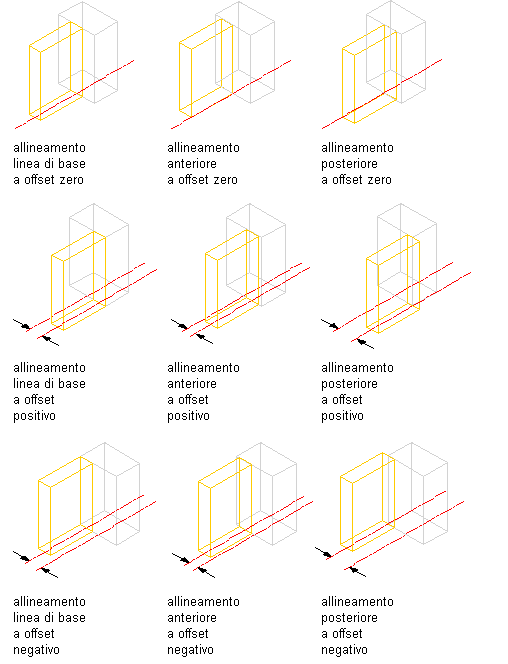 allineamento
linea di base
a offset zero

allineamento
anteriore
a offset zero

allineamento
posteriore
a offset zero

allineamento
linea di base
a offset
positivo

allineamento
anteriore
a offset
positivo

allineamento
posteriore
a offset
positivo

allineamento
linea di base
a offset
negativo

allineamento
anteriore
a offset
negativo

allineamento
posteriore
a offset
negativo