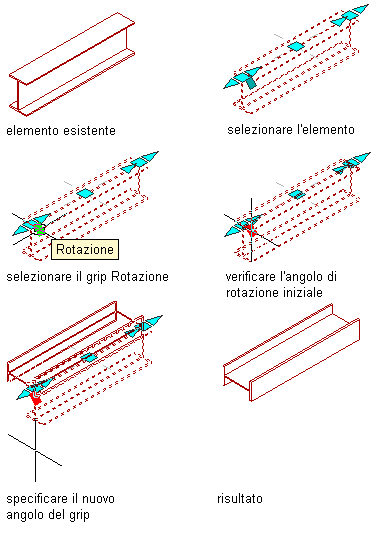 elemento esistente

selezionare l'elemento

Rotazione

selezionare il grip Rotazione

verificare l'angolo di rotazione iniziale

specificare il nuovo angolo del grip

risultato