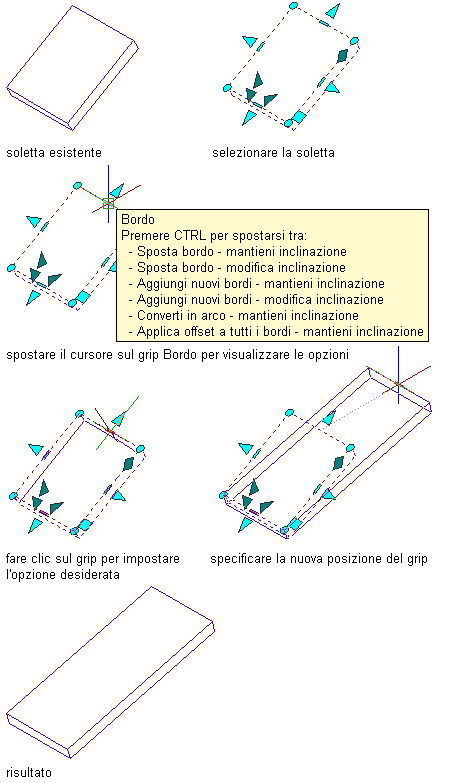 soletta esistente

selezionare la soletta

Bordo
Premere CTRL per spostarsi tra:
- Sposta bordo - mantieni inclinazione
- Sposta bordo - modifica inclinazione
- Aggiungi nuovi bordi - mantieni inclinazione
- Aggiungi nuovi bordi - modifica inclinazione
- Converti in arco - mantieni inclinazione
- Applica offset a tutti i bordi - mantieni inclinazione

spostare il cursore sul grip Bordo per visualizzare le opzioni

fare clic sul grip per impostare l'opzione desiderata

specificare la nuova posizione del grip

risultato