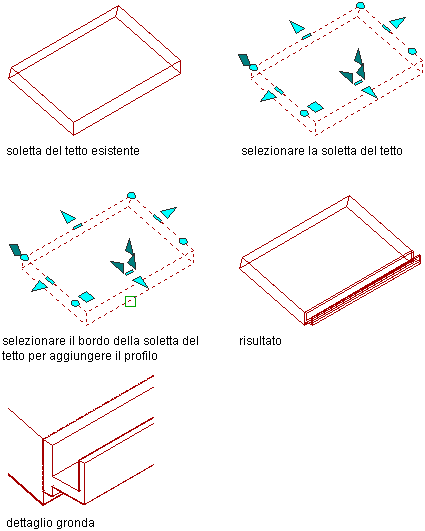 soletta del tetto esistente

selezionare la soletta del tetto

selezionare il bordo della soletta del tetto per aggiungere il profilo

risultato

dettaglio gronda