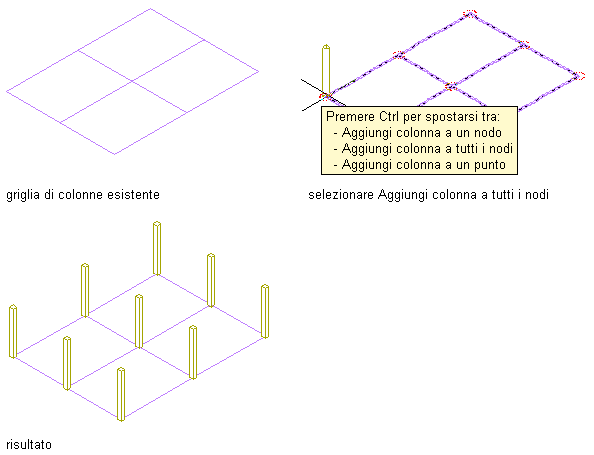 Premere Ctrl per spostarsi tra:
- Aggiungi colonna a un nodo
- Aggiungi colonna a tutti i nodi
- Aggiungi colonna a un punto

griglia di colonne esistente

selezionare Aggiungi colonna a tutti i nodi

risultato