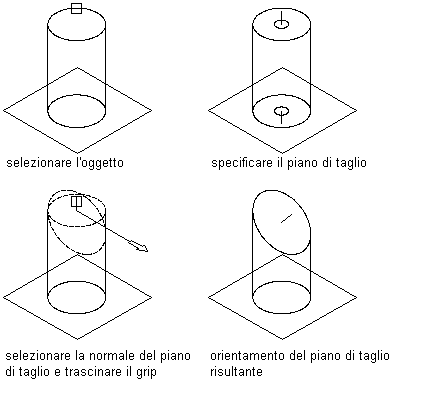 selezionare l'oggetto

specificare il piano di taglio

selezionare la normale del piano di taglio e trascinare il grip

orientamento del piano di taglio risultante