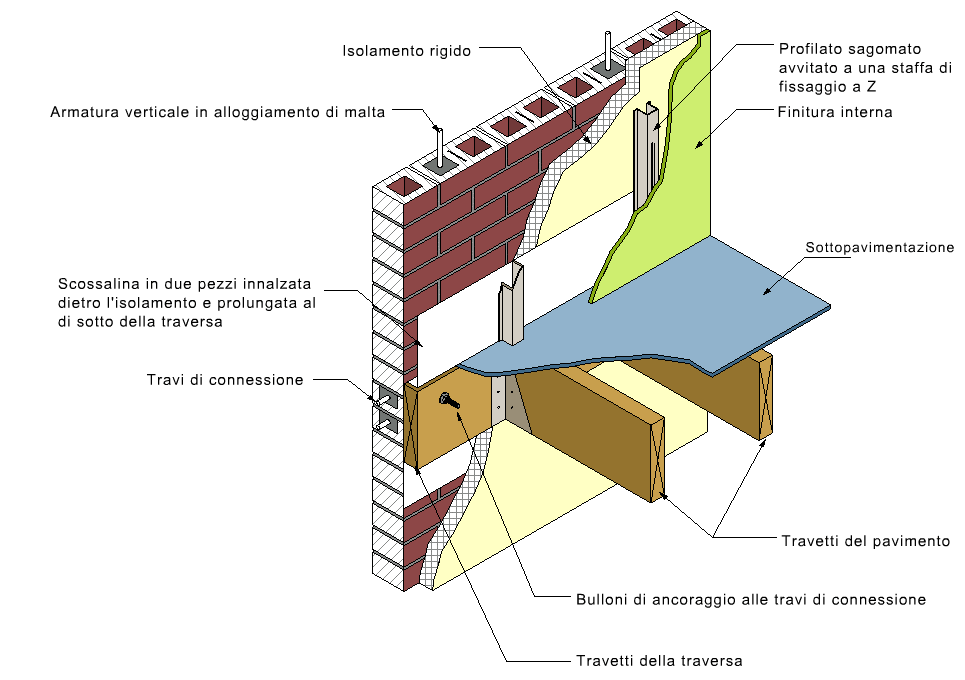 Isolamento rigido

Armatura verticale in alloggiamento di malta

Profilato sagomato avvitato a una staffa di fissaggio a Z

Finitura interna

Sottopavimentazione

Scossalina in due pezzi innalzata dietro l'isolamento e prolungata al di sotto della traversa

Travi di connessione

Travetti del pavimento

Bulloni di ancoraggio alle travi di connessione

Travetti della traversa