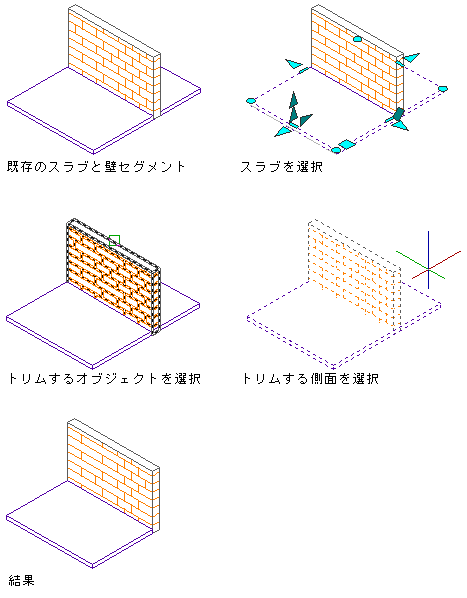 既存のスラブと壁セグメント

スラブを選択

トリムするオブジェクトを選択

トリムする側面を選択

結果