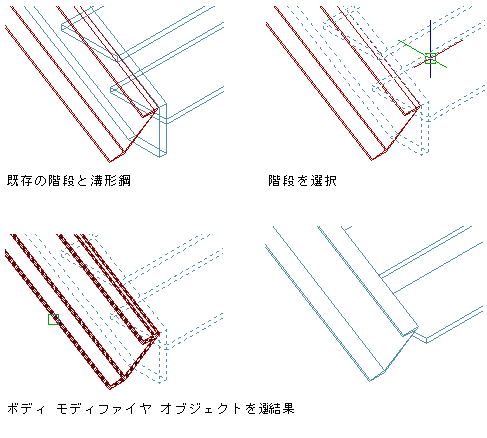 既存の階段と溝形鋼

階段を選択

ボディ モディファイヤ オブジェクトを選結果