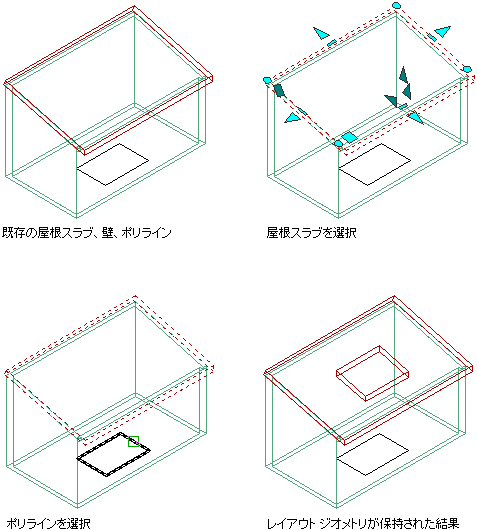 既存の屋根スラブ、壁、ポリライン

屋根スラブを選択

ポリラインを選択

レイアウト ジオメトリが保持された結果