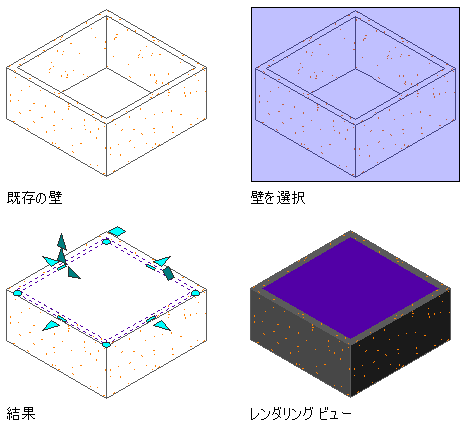 既存の壁

壁を選択

結果

レンダリング ビュー