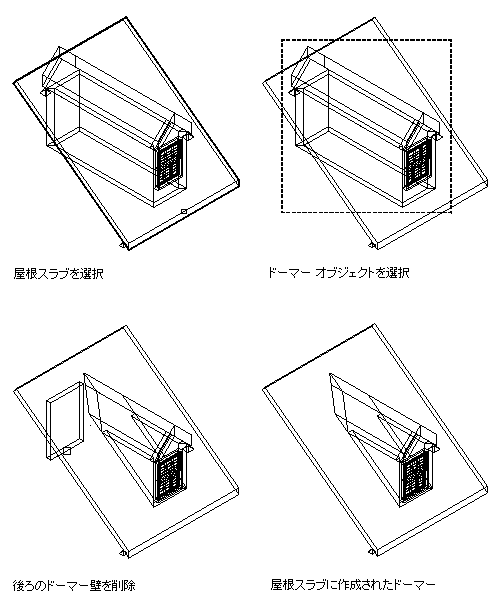 屋根スラブを選択

ドーマー オブジェクトを選択

後ろのドーマー壁を削除

屋根スラブに作成されたドーマー