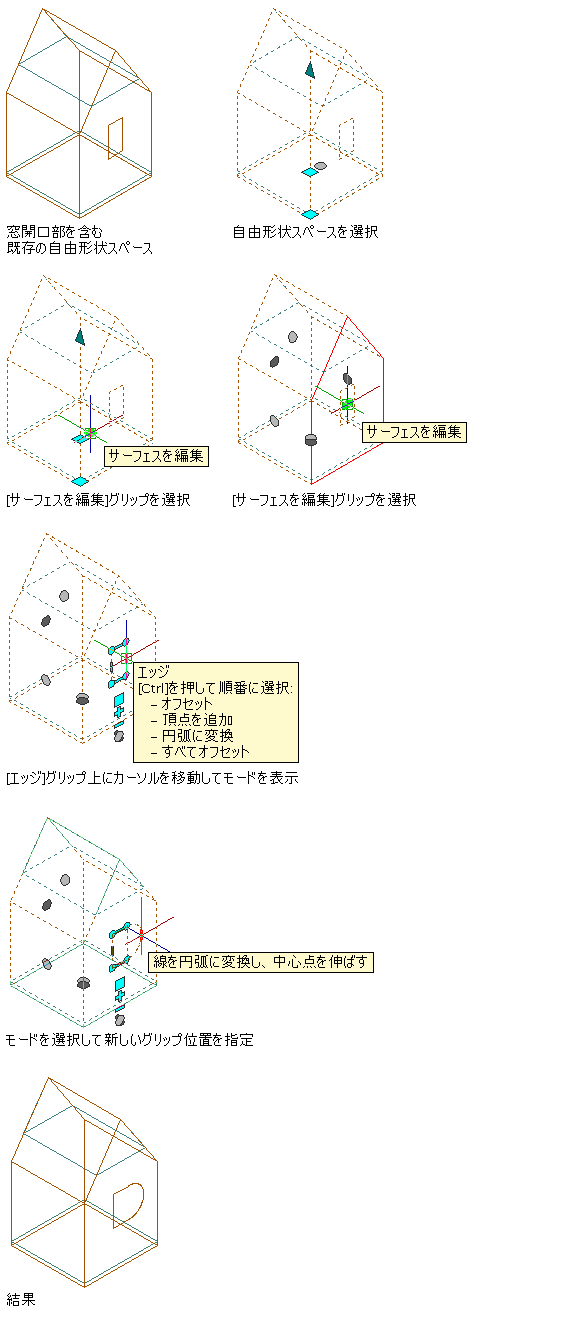 窓開口部を含む
既存の自由形状スペース

自由形状スペースを選択

サーフェスを編集

[サーフェスを編集]グリップを選択

サーフェスを編集

[サーフェスを編集]グリップを選択

エッジ
[Ctrl]を押して順番に選択:
– オフセット
– 頂点を追加
– 円弧に変換
– すべてオフセット

[エッジ]グリップ上にカーソルを移動してモードを表示

線を円弧に変換し、中心点を伸ばす

モードを選択して新しいグリップ位置を指定

結果