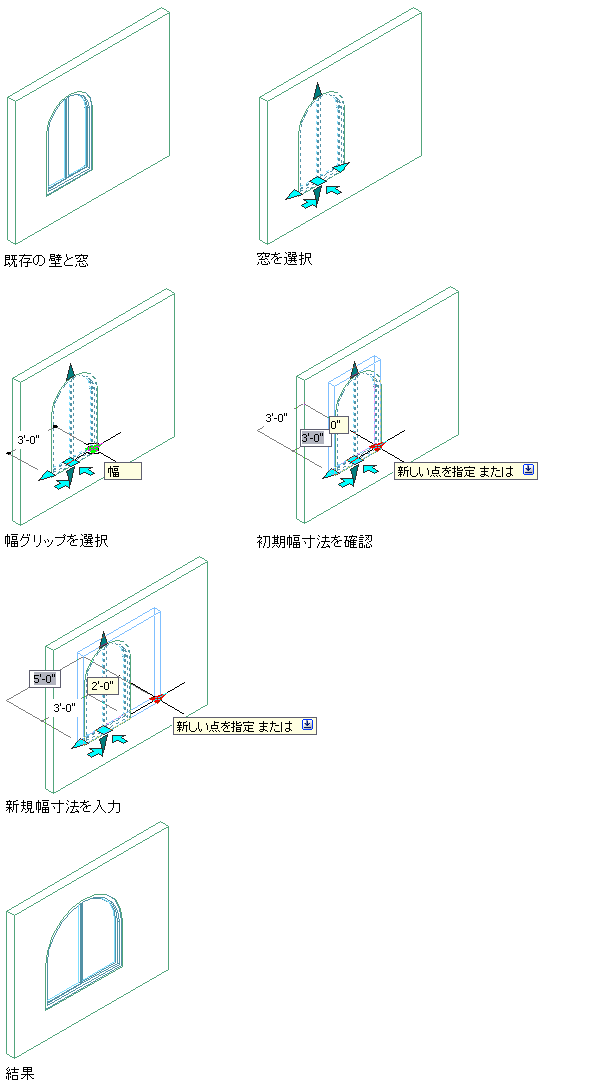 既存の壁と窓

窓を選択

3'-0"

幅

幅グリップを選択

3'-0"

0"

3'-0"

新しい点を指定 または

初期幅寸法を確認

5'-0"

2'-0"

3'-0"

新しい点を指定 または

新規幅寸法を入力

結果