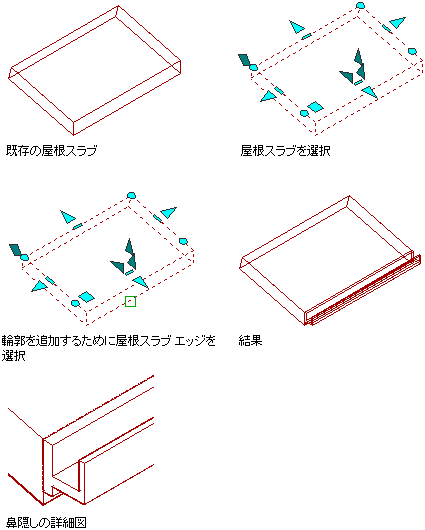 既存の屋根スラブ

屋根スラブを選択

輪郭を追加するために屋根スラブ エッジを選択

結果

鼻隠しの詳細図