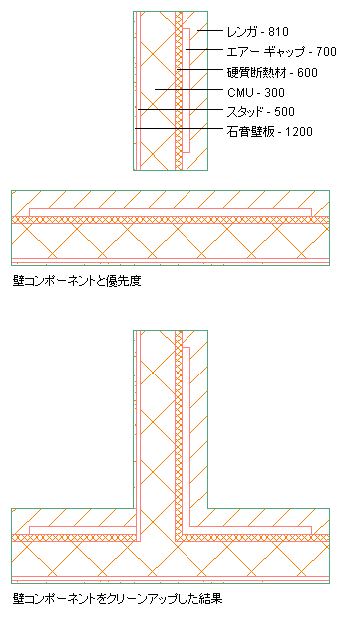 レンガ - 810
エアー ギャップ - 700
硬質断熱材 - 600
CMU - 300
スタッド - 500
石膏壁板 - 1200

壁コンポーネントと優先度

壁コンポーネントをクリーンアップした結果