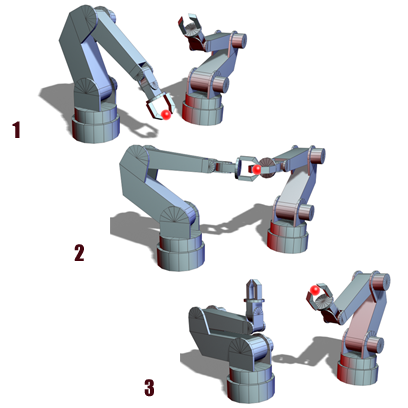 1

2

3