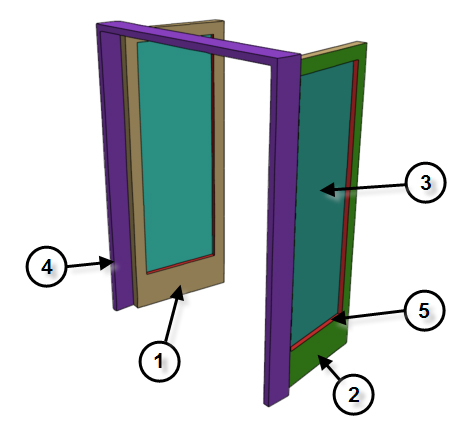 3
4
5
1
2