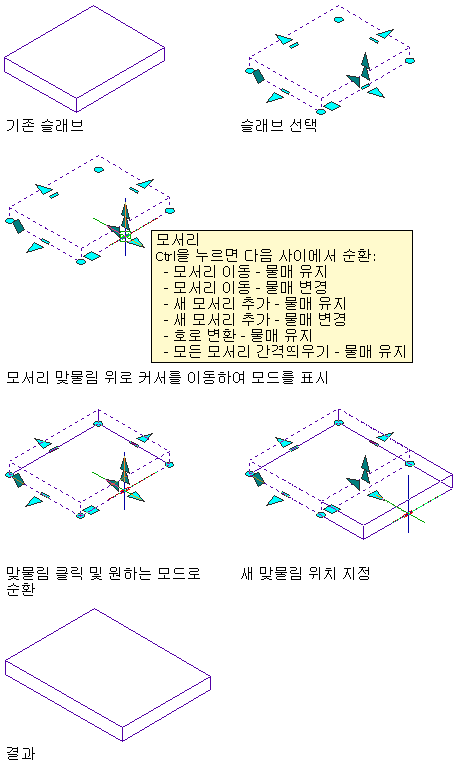 기존 슬래브

슬래브 선택

모서리
Ctrl을 누르면 다음 사이에서 순환:
- 모서리 이동 - 물매 유지
- 모서리 이동 - 물매 변경
- 새 모서리 추가 - 물매 유지
- 새 모서리 추가 - 물매 변경
- 호로 변환 - 물매 유지
- 모든 모서리 간격띄우기 - 물매 유지

모서리 맞물림 위로 커서를 이동하여 모드를 표시

맞물림 클릭 및 원하는 모드로 순환

새 맞물림 위치 지정

결과