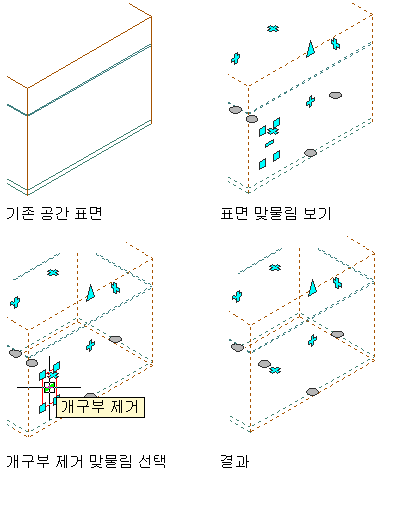 기존 공간 표면

표면 맞물림 보기

개구부 제거

개구부 제거 맞물림 선택

결과