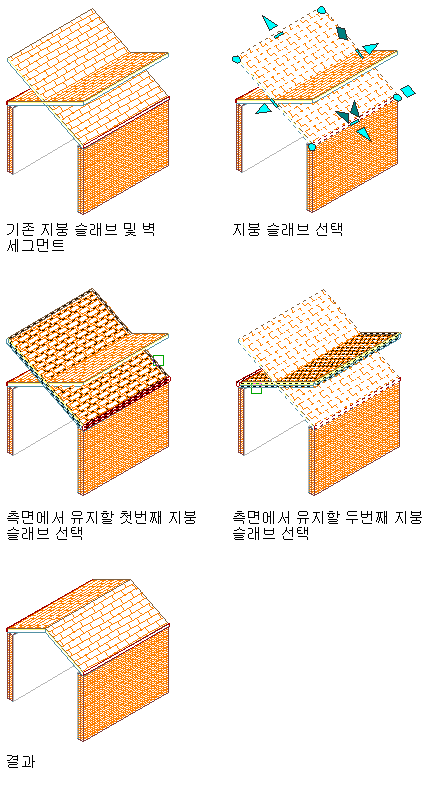 기존 지붕 슬래브 및 벽 세그먼트

지붕 슬래브 선택

측면에서 유지할 첫번째 지붕 슬래브 선택

측면에서 유지할 두번째 지붕 슬래브 선택

결과