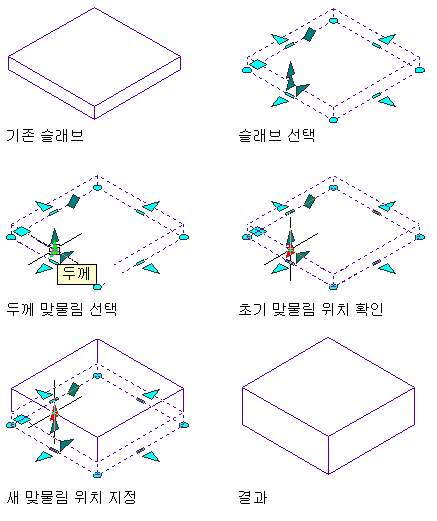 기존 슬래브

슬래브 선택

두께

두께 맞물림 선택

초기 맞물림 위치 확인

새 맞물림 위치 지정

결과