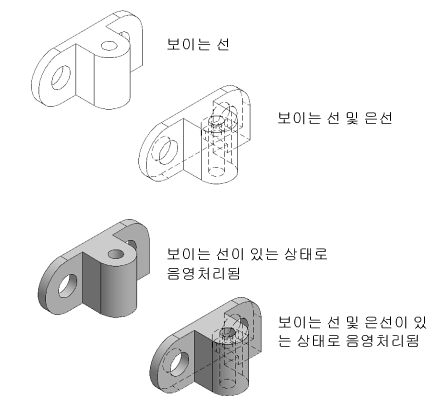 보이는 선

보이는 선 및 은선

보이는 선이 있는 상태로 음영처리됨

보이는 선 및 은선이 있는 상태로 음영처리됨