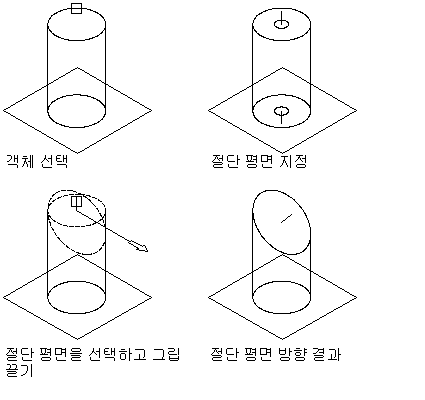 객체 선택

절단 평면 지정

절단 평면을 선택하고 그립 끌기

절단 평면 방향 결과