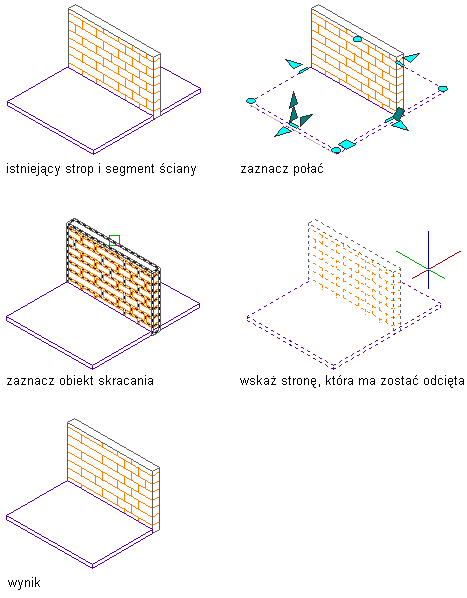 istniejący strop i segment ściany

zaznacz połać

zaznacz obiekt skracania

wskaż stronę, która ma zostać odcięta

wynik