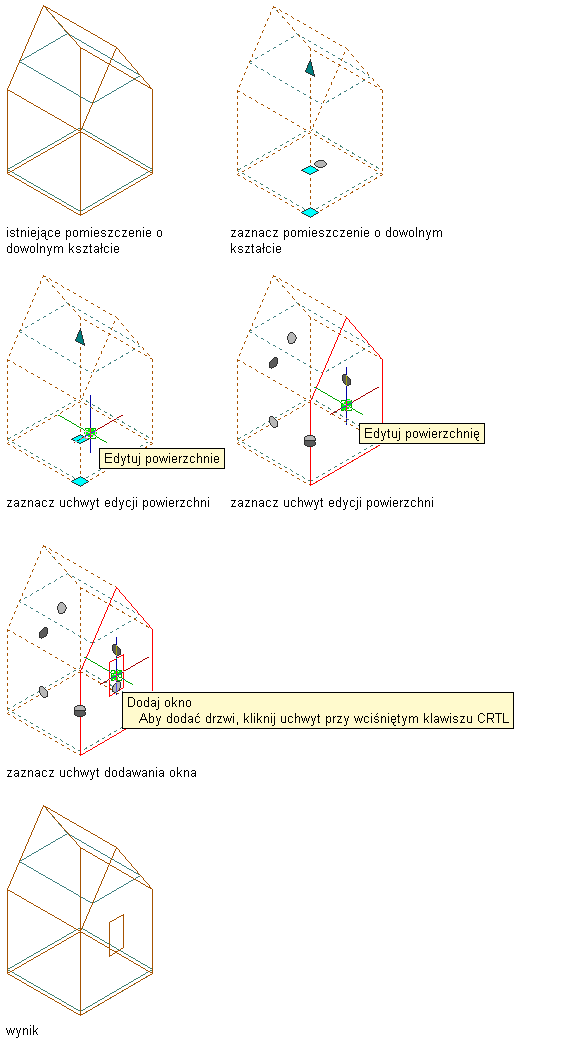 istniejące pomieszczenie o dowolnym kształcie

zaznacz pomieszczenie o dowolnym kształcie

Edytuj powierzchnie

zaznacz uchwyt edycji powierzchni

Edytuj powierzchnię

zaznacz uchwyt edycji powierzchni

Dodaj okno
Aby dodać drzwi, kliknij uchwyt przy wciśniętym klawiszu CRTL

zaznacz uchwyt dodawania okna

wynik