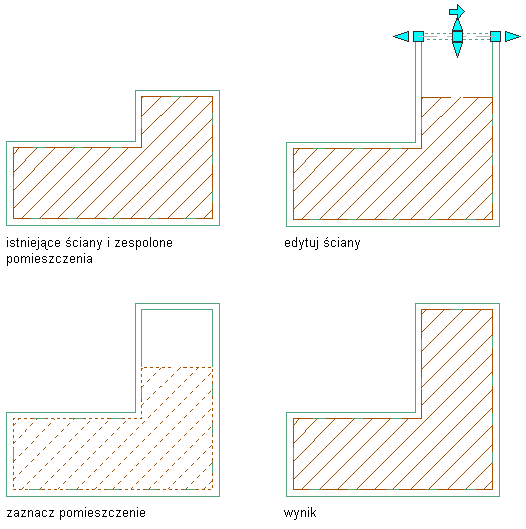 istniejące ściany i zespolone pomieszczenia

edytuj ściany

zaznacz pomieszczenie

wynik