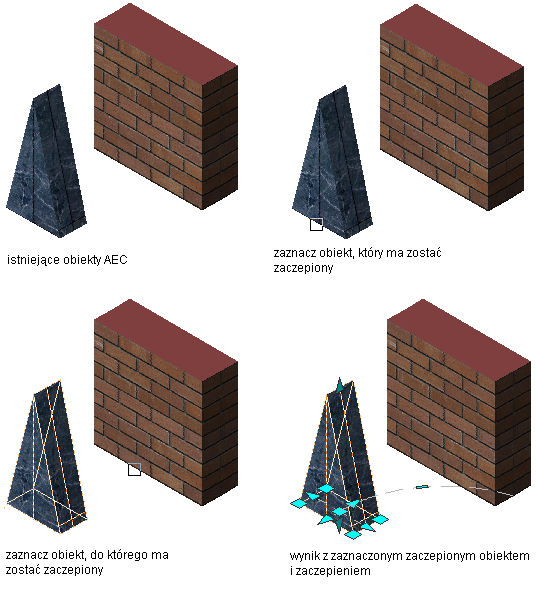 istniejące obiekty AEC

zaznacz obiekt, który ma zostać zaczepiony

zaznacz obiekt, do którego ma zostać zaczepiony

wynik z zaznaczonym zaczepionym obiektem i zaczepieniem