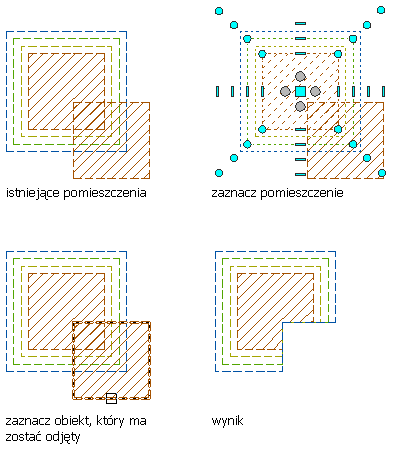 istniejące pomieszczenia

zaznacz pomieszczenie

zaznacz obiekt, który ma zostać odjęty

wynik