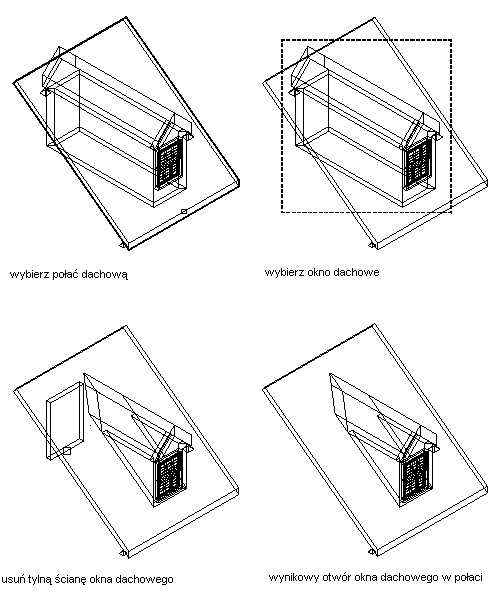 wybierz połać dachową

wybierz okno dachowe

usuń tylną ścianę okna dachowego

wynikowy otwór okna dachowego w połaci