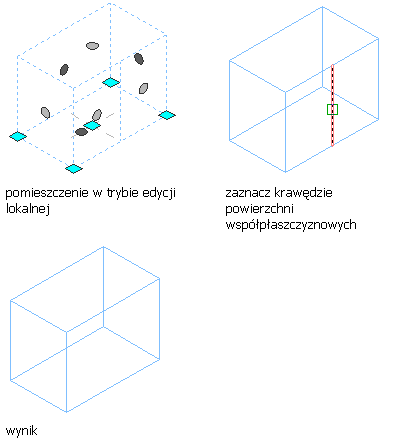 pomieszczenie w trybie edycji lokalnej

zaznacz krawędzie powierzchni współpłaszczyznowych

wynik