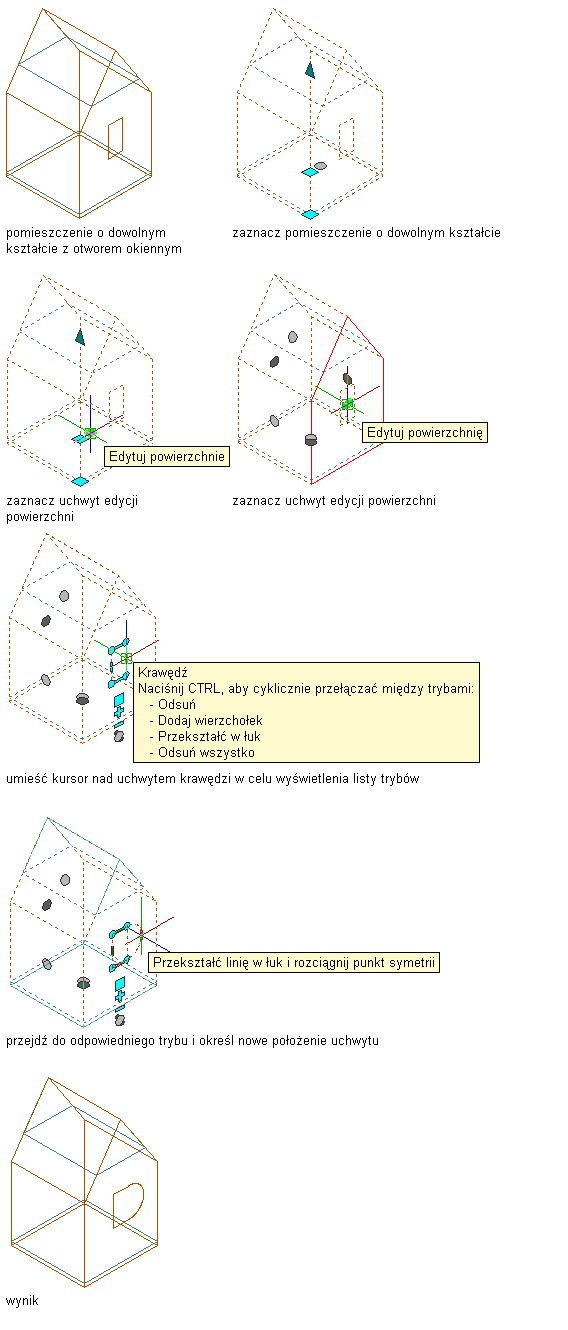 pomieszczenie o dowolnym kształcie z otworem okiennym

zaznacz pomieszczenie o dowolnym kształcie

Edytuj powierzchnie

zaznacz uchwyt edycji powierzchni

Edytuj powierzchnię

zaznacz uchwyt edycji powierzchni

Krawędź
Naciśnij CTRL, aby cyklicznie przełączać między trybami:
- Odsuń
- Dodaj wierzchołek
- Przekształć w łuk
- Odsuń wszystko

umieść kursor nad uchwytem krawędzi w celu wyświetlenia listy trybów

Przekształć linię w łuk i rozciągnij punkt symetrii

przejdź do odpowiedniego trybu i określ nowe położenie uchwytu

wynik