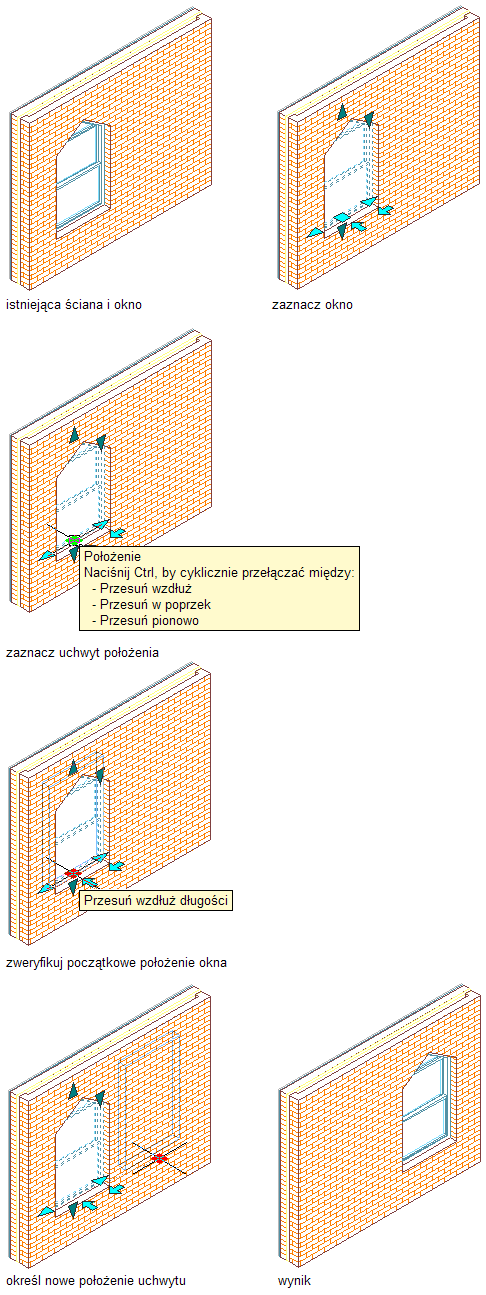 istniejąca ściana i okno

zaznacz okno

Położenie
Naciśnij Ctrl, by cyklicznie przełączać między:
- Przesuń wzdłuż
- Przesuń w poprzek
- Przesuń pionowo

zaznacz uchwyt położenia

Przesuń wzdłuż długości

zweryfikuj początkowe położenie okna

określ nowe położenie uchwytu

wynik