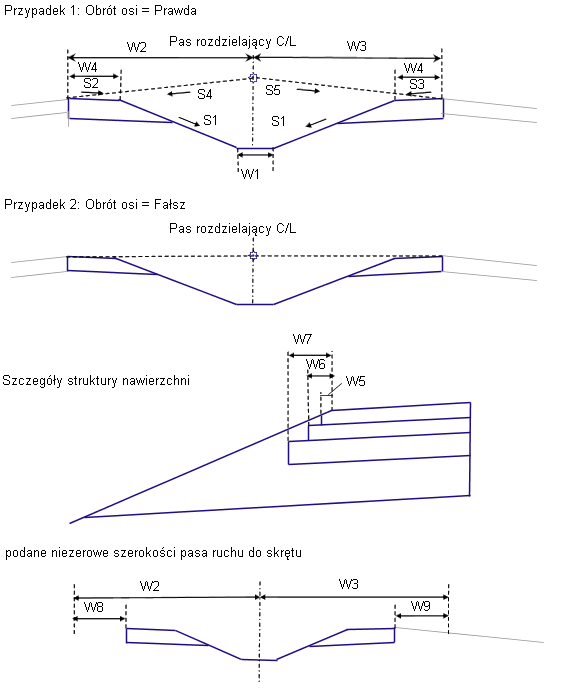 Przypadek 1: Obrót osi = Prawda

W2
Pas rozdzielający C/L
W3
W4
W4
S2
S4
S5
S3
S1
S1
W1

Przypadek 2: Obrót osi = Fałsz

Pas rozdzielający C/L

W7
W6
W5
Szczegóły struktury nawierzchni

podane niezerowe szerokości pasa ruchu do skrętu

W2
W3
W8
W9