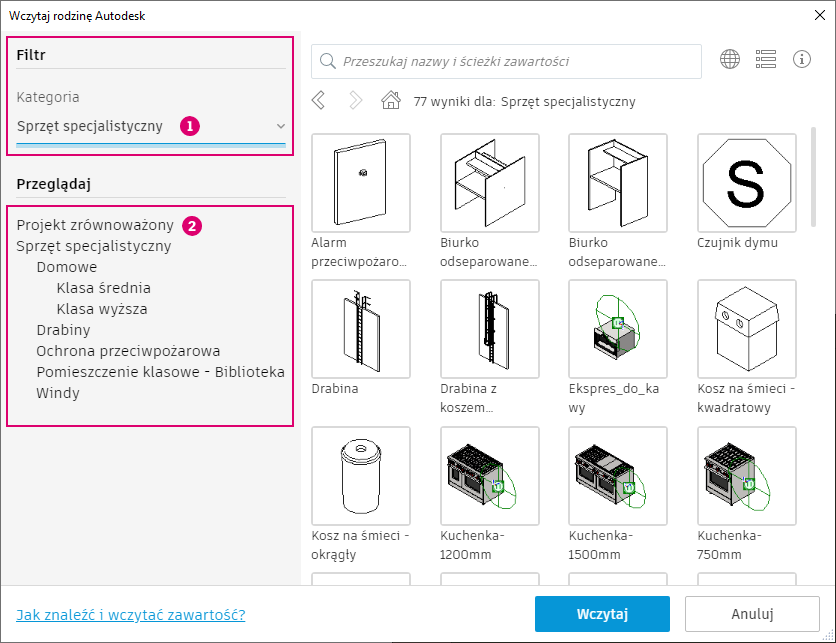 Wczytaj rodzinę Autodesk

Filtr

Kategoria

Sprzęt specjalistyczny 1

Przeglądaj

Projekt zrównoważony 2
Sprzęt specjalistyczny
Domowe
Klasa średnia
Klasa wyższa
Drabiny
Ochrona przeciwpożarowa
Pomieszczenie klasowe - Biblioteka
Windy

Przeszukaj nazwy i ścieżki zawartości

77 wyniki dla: Sprzęt specjalistyczny

Alarm przeciwpożaro...

Biurko odseparowane...

Biurko odseparowane...

S

Czujnik dymu

Drabina

Drabina z koszem...

Ekspres_do_kawy

Kosz na śmieci - kwadratowy

Kosz na śmieci - okrągły

Kuchenka-1200mm

Kuchenka-1500mm

Kuchenka-750mm

Jak znaleźć i wczytać zawartość?

Wczytaj

Anuluj