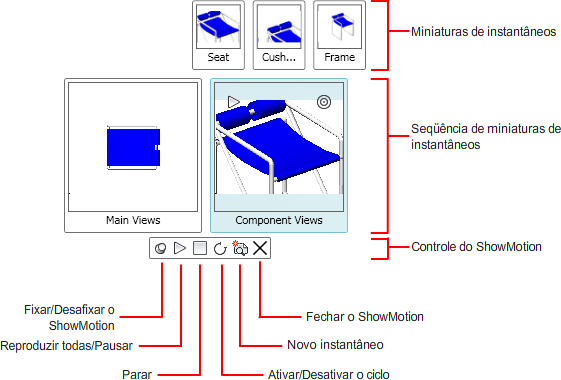 Seat
Cush...
Frame
Miniaturas de instantâneos

Main Views
Component Views
Seqüência de miniaturas de instantâneos

Controle do ShowMotion

Fixar/Desafixar o ShowMotion
Reproduzir todas/Pausar
Parar
Ativar/Desativar o ciclo
Novo instantâneo
Fechar o ShowMotion