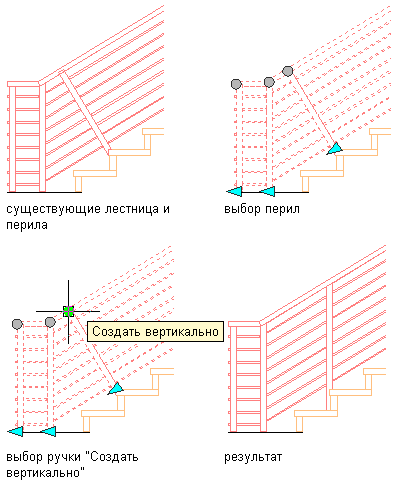 существующие лестница и перила

выбор перил

Создать вертикально

выбор ручки "Создать вертикально"

результат