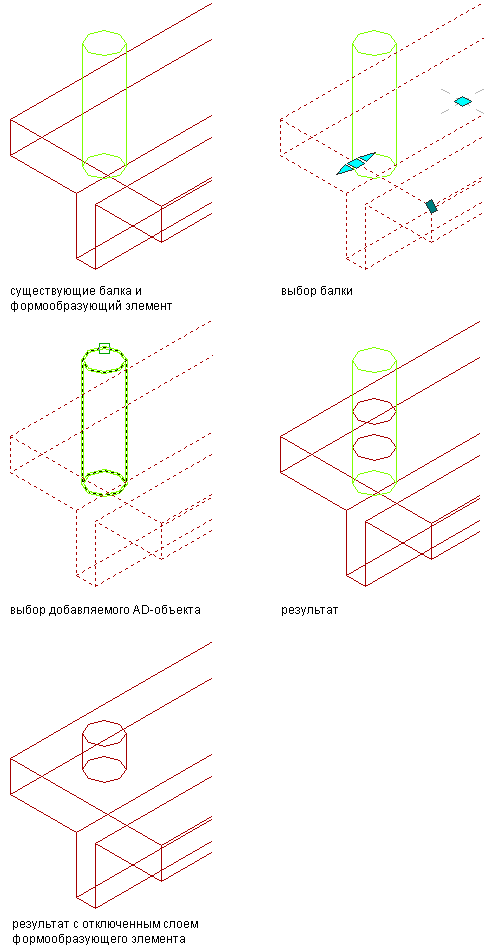 существующие балка и формообразующий элемент

выбор балки

выбор добавляемого AD-объекта

результат

результат с отключенным слоем формообразующего элемента