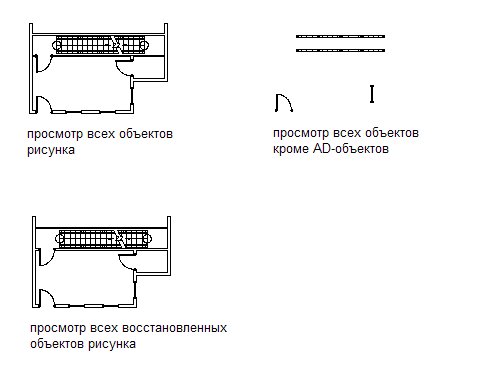 просмотр всех объектов рисунка

просмотр всех объектов кроме AD-объектов

просмотр всех восстановленных объектов рисунка