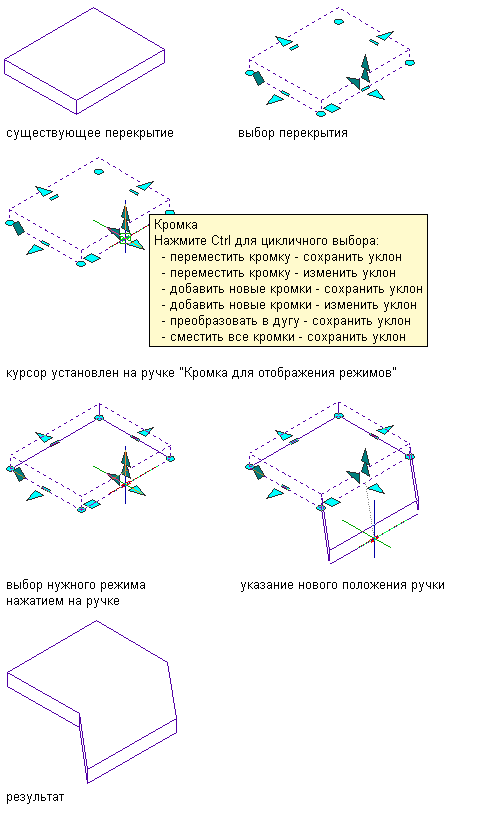 существующее перекрытие

выбор перекрытия

Кромка
Нажмите Ctrl для цикличного выбора:
- переместить кромку - сохранить уклон
- переместить кромку - изменить уклон
- добавить новые кромки - сохранить уклон
- добавить новые кромки - изменить уклон
- преобразовать в дугу - сохранить уклон
- сместить все кромки - сохранить уклон

курсор установлен на ручке "Кромка для отображения режимов"

выбор нужного режима нажатием на ручке

указание нового положения ручки

результат